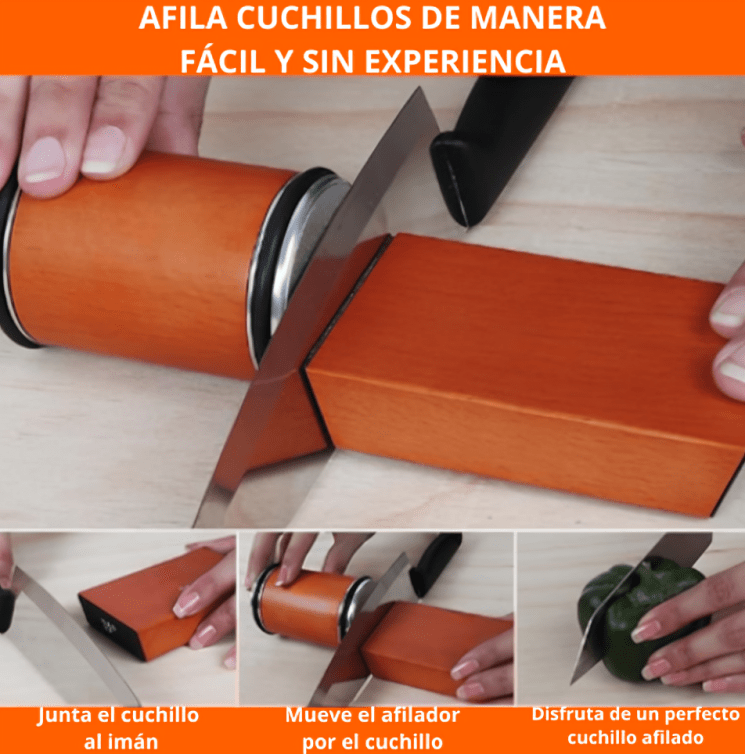 AFILA CUCHILLOS DE MANERA FÁCIL Y SIN EXPERIENCIA

Junta el cuchillo al imán

Mueve el afilador por el cuchillo

Disfruta de un perfecto cuchillo afilado